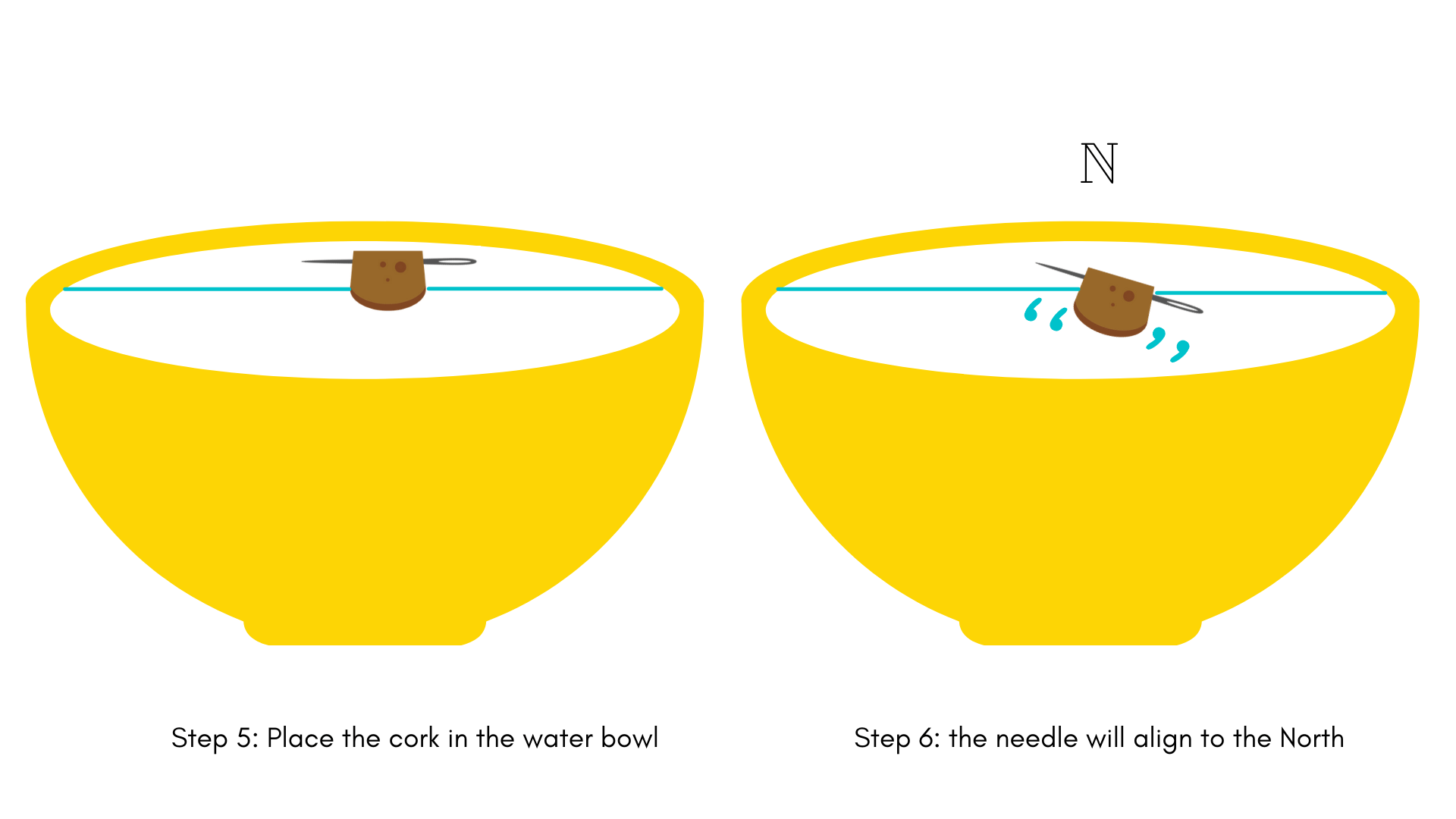 N

Step 5: Place the cork in the water bowl

Step 6: the needle will align to the North