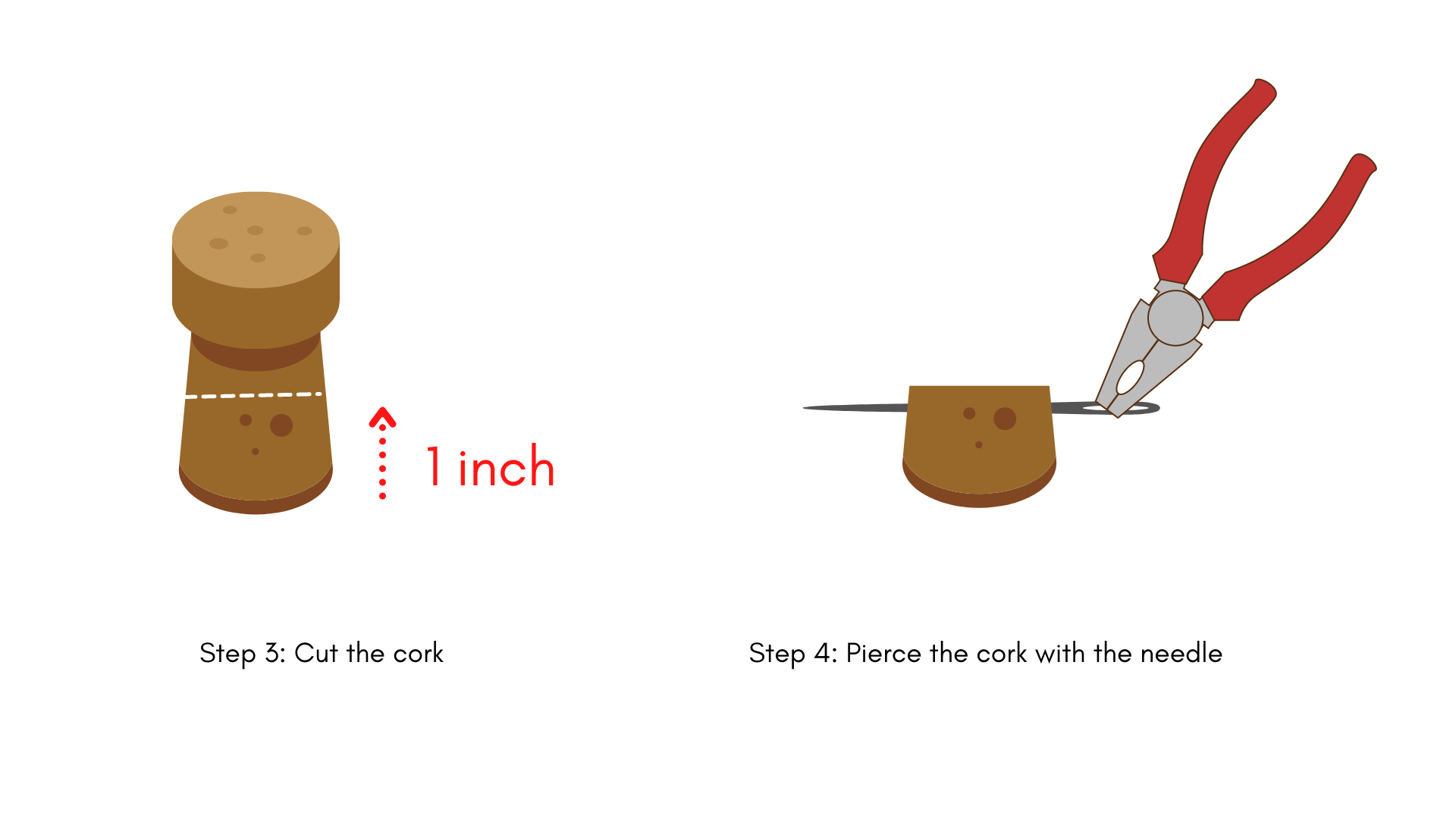 1 inch

Step 3: Cut the cork

Step 4: Pierce the cork with the needle